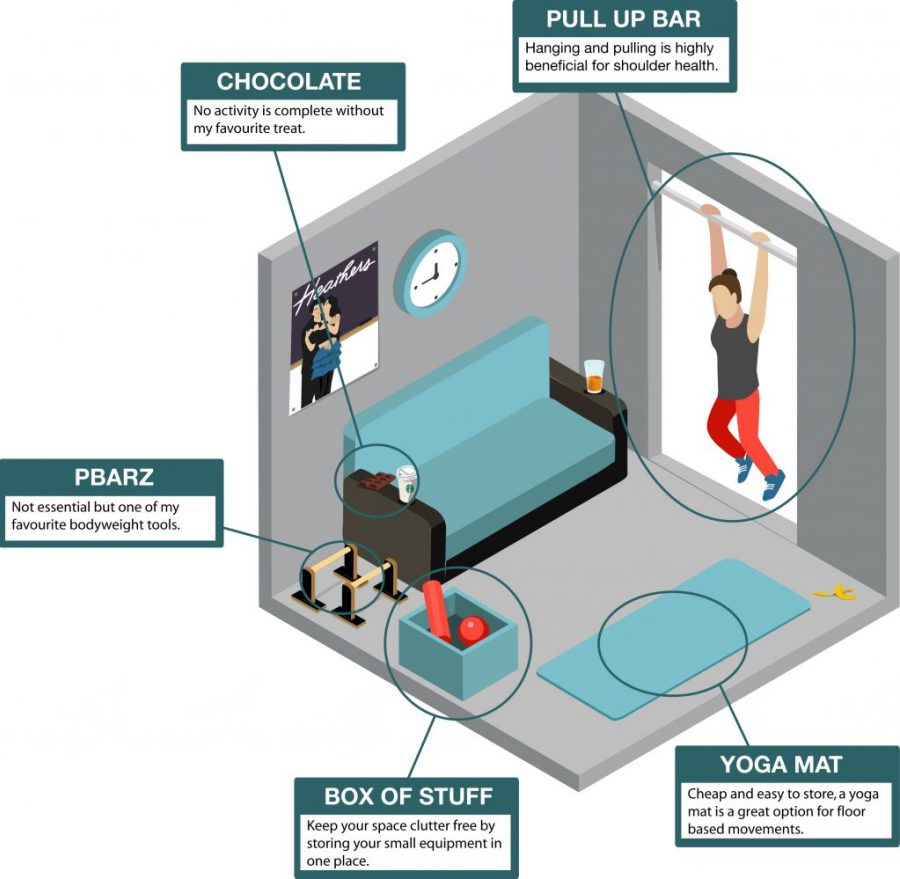 PULL UP BAR
Hanging and pulling is highly beneficial for shoulder health.

CHOCOLATE
No activity is complete without my favourite treat.

Heathers

PBARZ
Not essential but one of my favourite bodyweight tools.

BOX OF STUFF
Keep your space clutter free by storing your small equipment in one place.

YOGA MAT
Cheap and easy to store, a yoga mat is a great option for floor based movements.